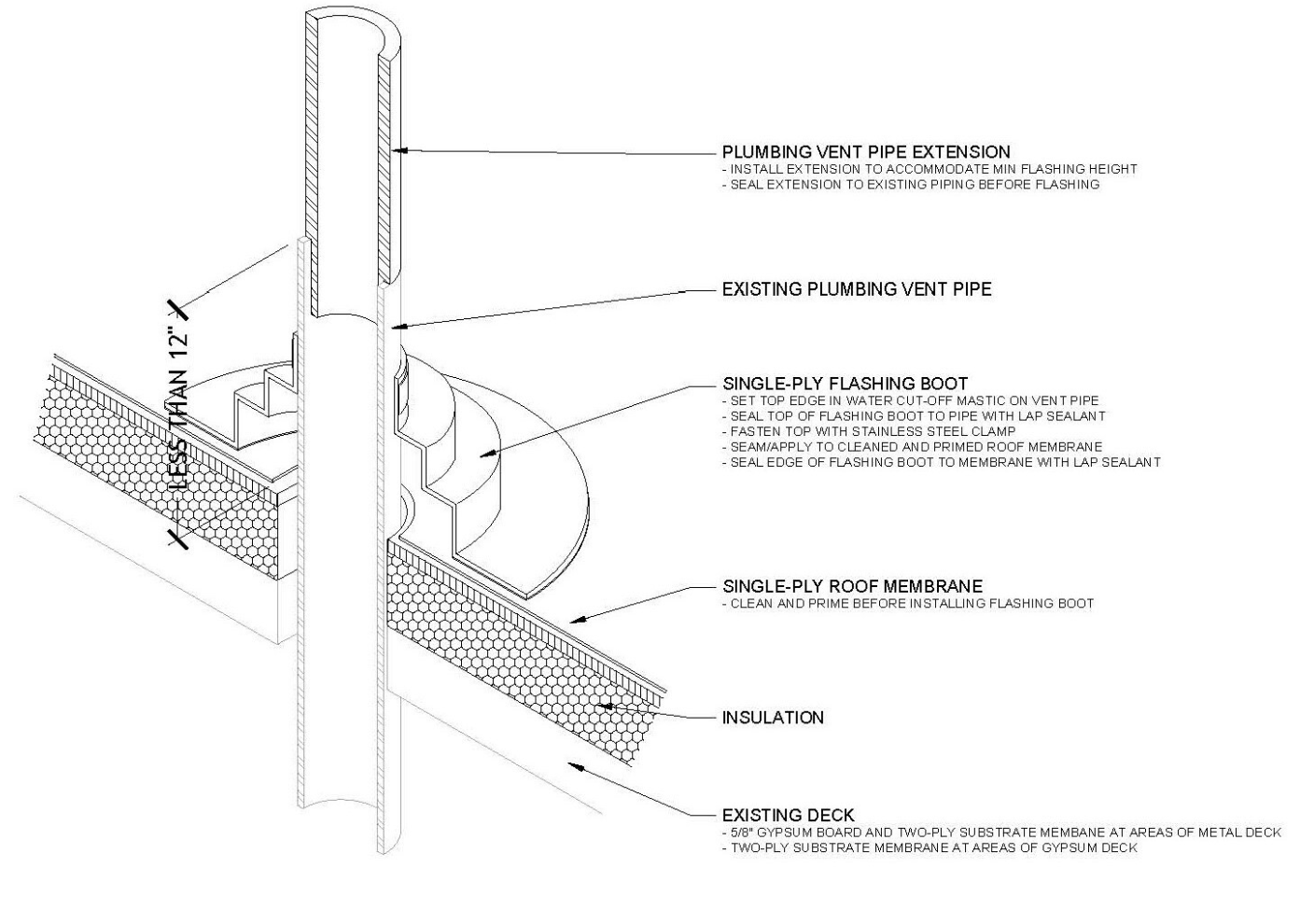 LESS THAN 12"

PLUMBING VENT PIPE EXTENSION
- INSTALL EXTENSION TO ACCOMMODATE MIN FLASHING HEIGHT
- SEAL EXTENSION TO EXISTING PIPING BEFORE FLASHING

EXISTING PLUMBING VENT PIPE

SINGLE-PLY FLASHING BOOT
- SET TOP EDGE IN WATER CUT-OFF MASTIC ON VENT PIPE
- SEAL TOP OF FLASHING BOOT TO PIPE WITH LAP SEALANT
- FASTEN TOP WITH STAINLESS STEEL CLAMP
- SEAM/APPLY TO CLEANED AND PRIMED ROOF MEMBRANE
- SEAL EDGE OF FLASHING BOOT TO MEMBRANE WITH LAP SEALANT

SINGLE-PLY ROOF MEMBRANE
- CLEAN AND PRIME BEFORE INSTALLING FLASHING BOOT

INSULATION

EXISTING DECK
- 5/8" GYPSUM BOARD AND TWO-PLY SUBSTRATE MEMBANE AT AREAS OF METAL DECK
- TWO-PLY SUBSTRATE MEMBRANE AT AREAS OF GYPSUM DECK